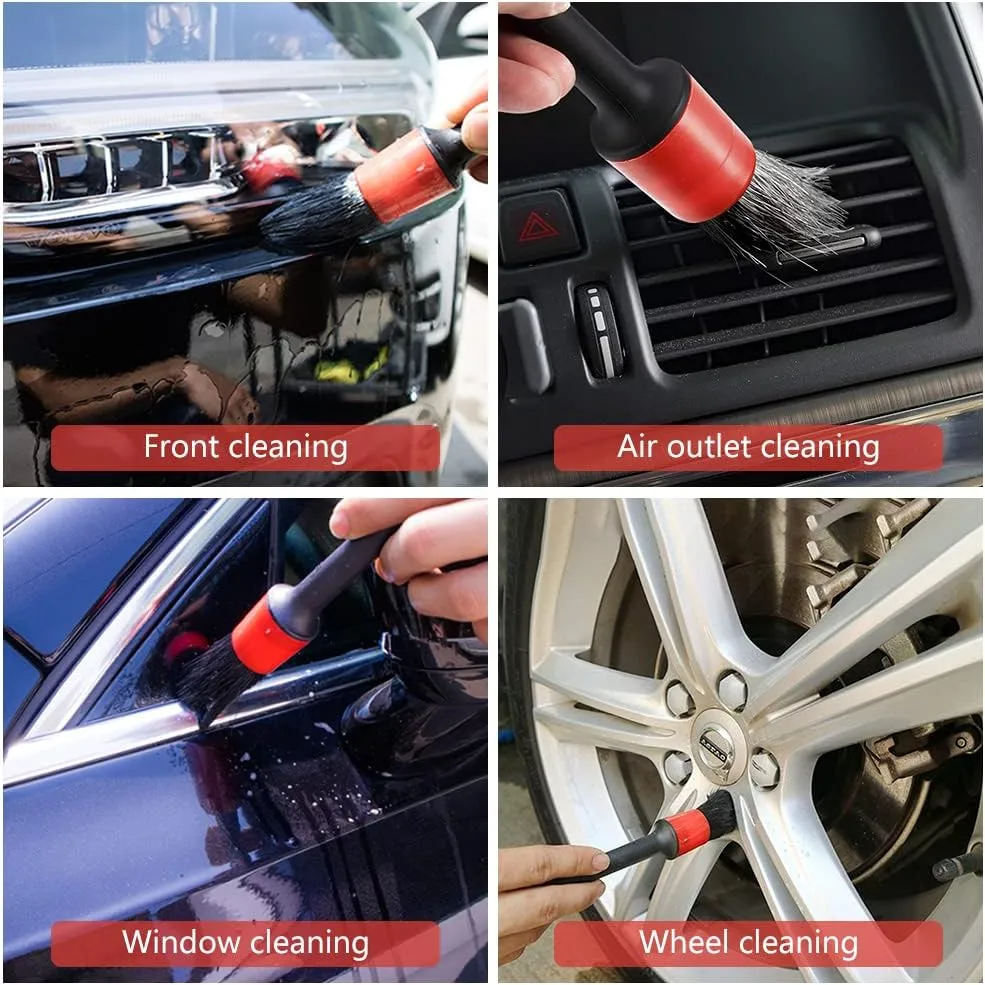 Front cleaning

Air outlet cleaning

Window cleaning

Wheel cleaning